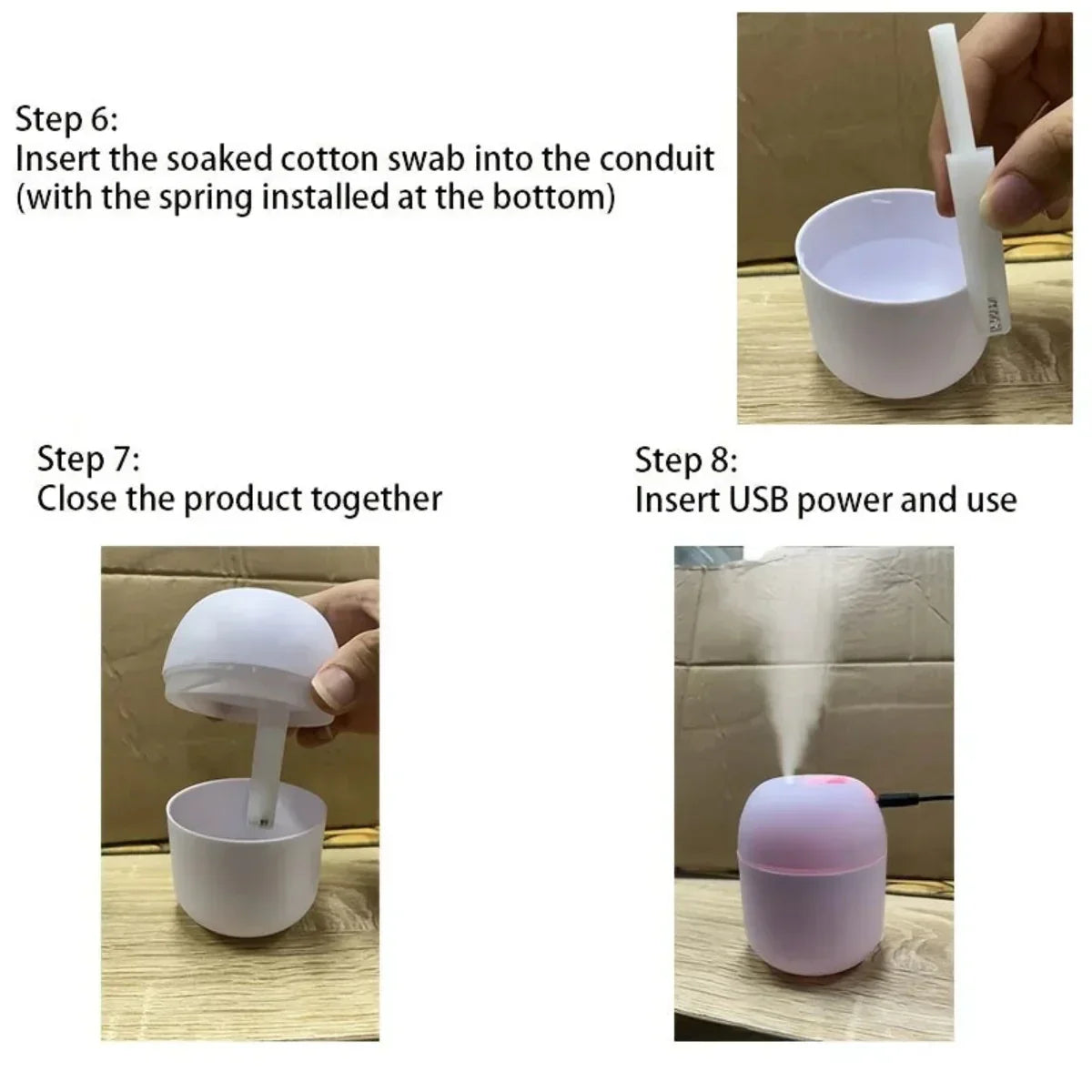 Step 6:
Insert the soaked cotton swab into the conduit (with the spring installed at the bottom)

Step 7:
Close the product together

Step 8:
Insert USB power and use