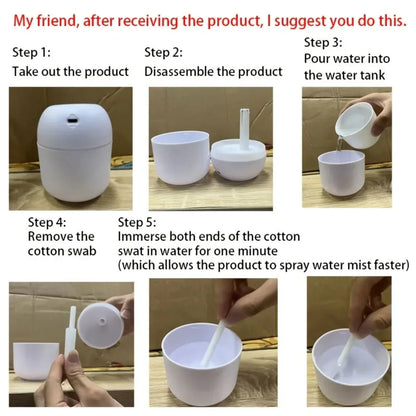 My friend, after receiving the product, I suggest you do this.

Step 1:
Take out the product

Step 2:
Disassemble the product

Step 3:
Pour water into the water tank

Step 4:
Remove the cotton swab

Step 5:
Immerse both ends of the cotton swat in water for one minute (which allows the product to spray water mist faster)